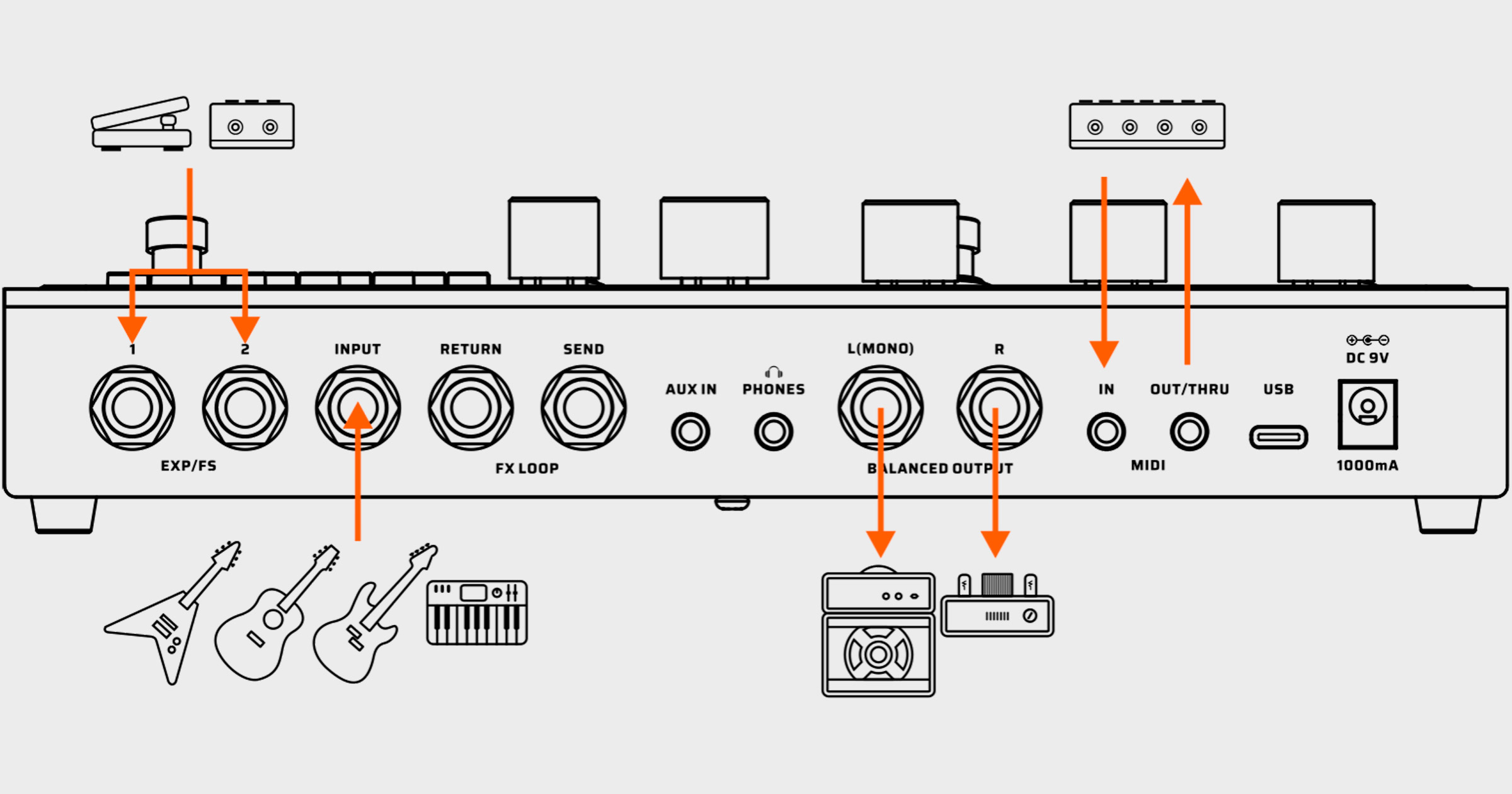 1
2
INPUT
RETURN
SEND
AUX IN
PHONES
L(MONO)
R
IN
OUT/THRU
USB
DC 9V
EXP/FS
FX LOOP
BALANCED OUTPUT
MIDI
1000mA