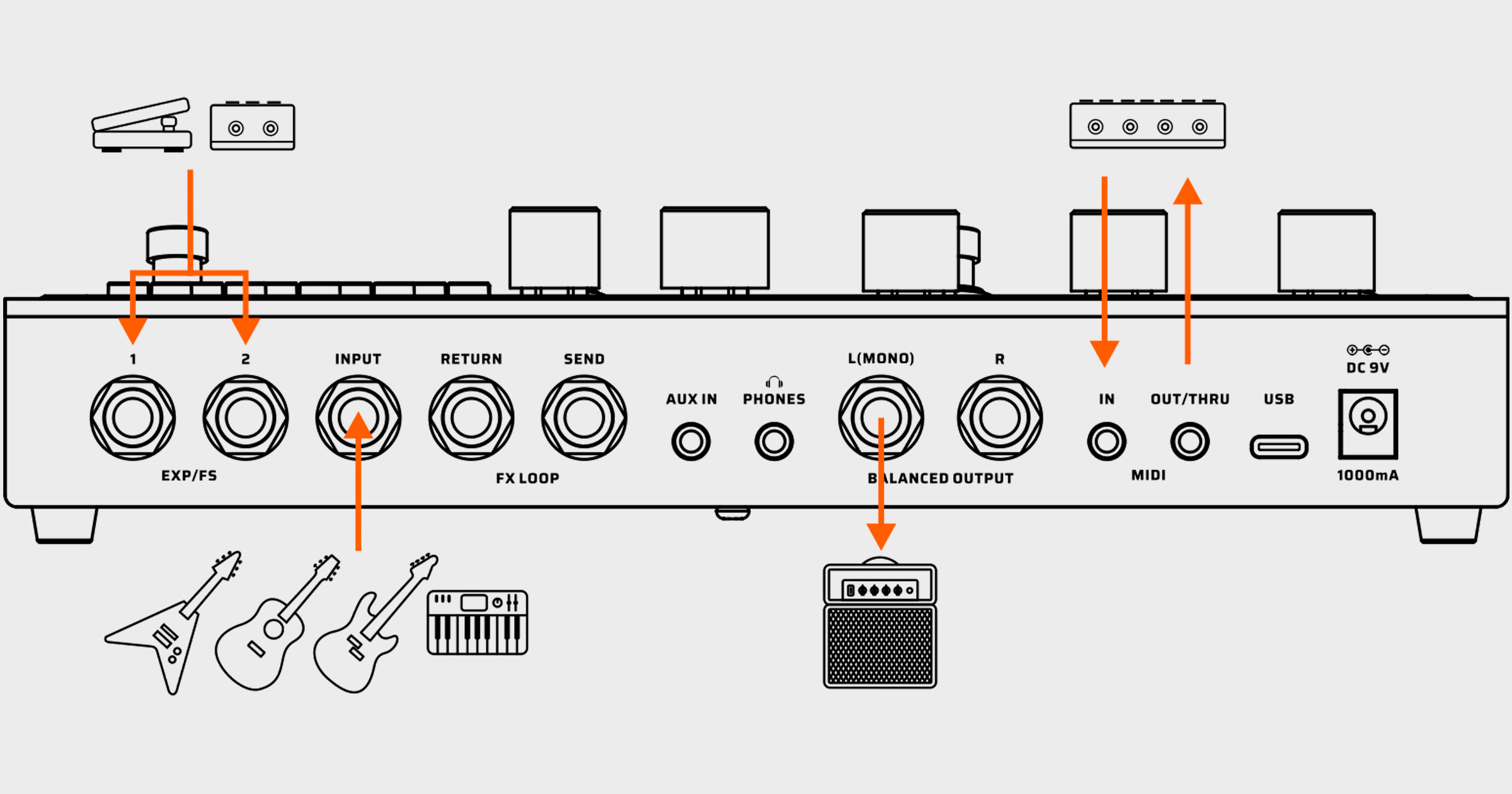 1
2
INPUT
RETURN
SEND
AUX IN
PHONES
L(MONO)
R
IN
OUT/THRU
USB
DC 9V
EXP/FS
FX LOOP
BALANCED OUTPUT
MIDI
1000mA