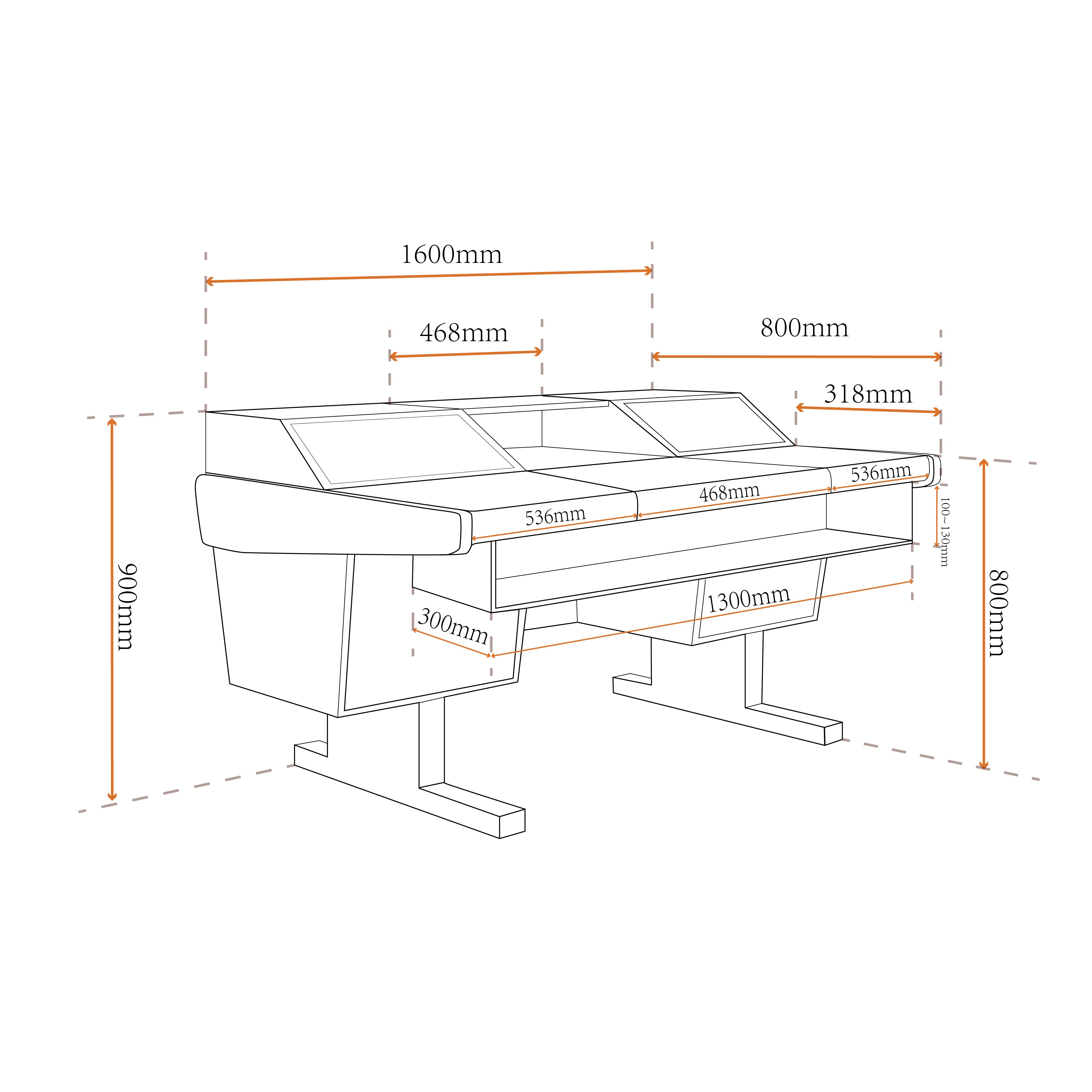 1600mm

468mm

800mm

318mm

900mm

536mm

468mm

536mm

100~130mm

800mm

300mm

1300mm